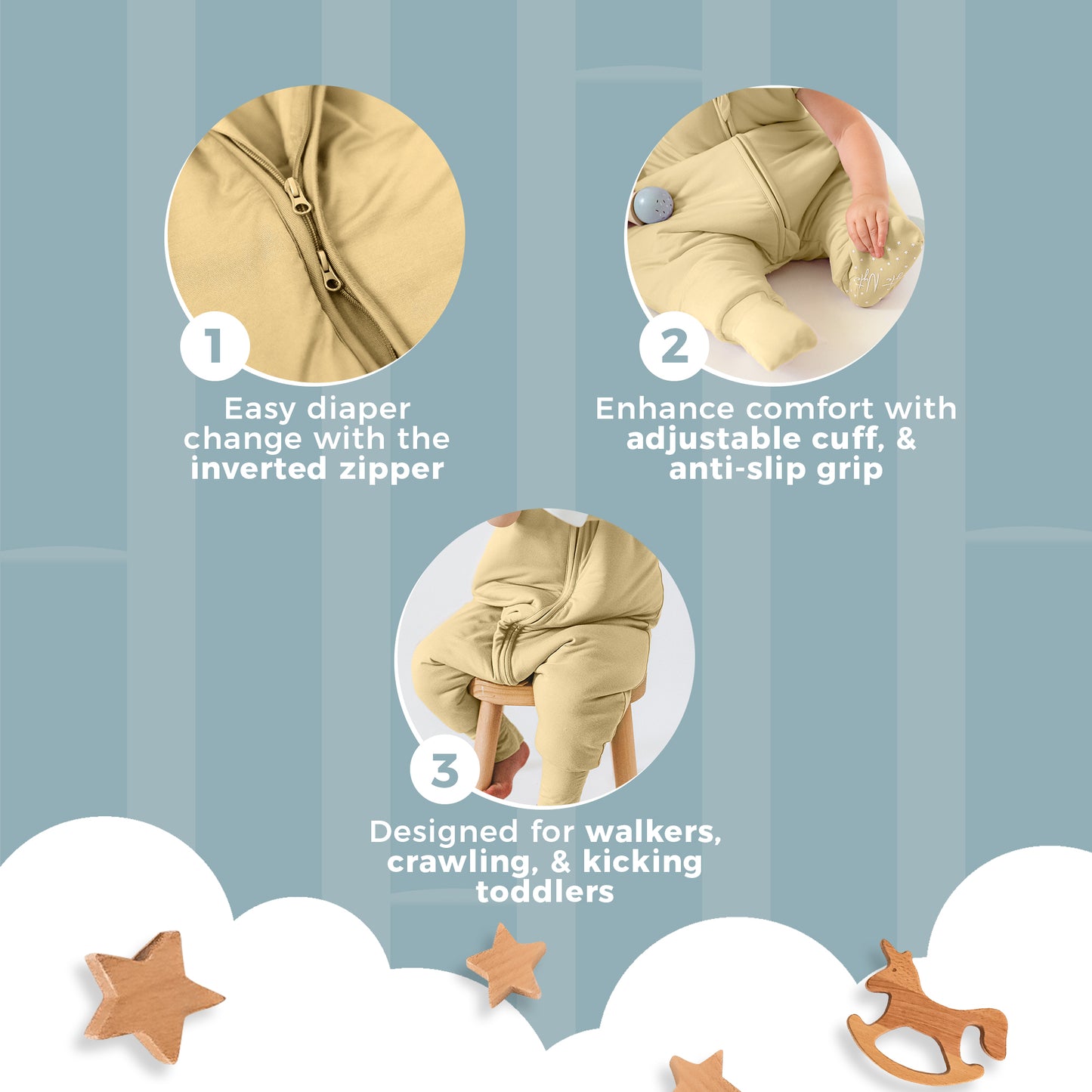 1

Easy diaper change with the inverted zipper

2

Enhance comfort with adjustable cuff, & anti-slip grip

3

Designed for walkers, crawling, & kicking toddlers