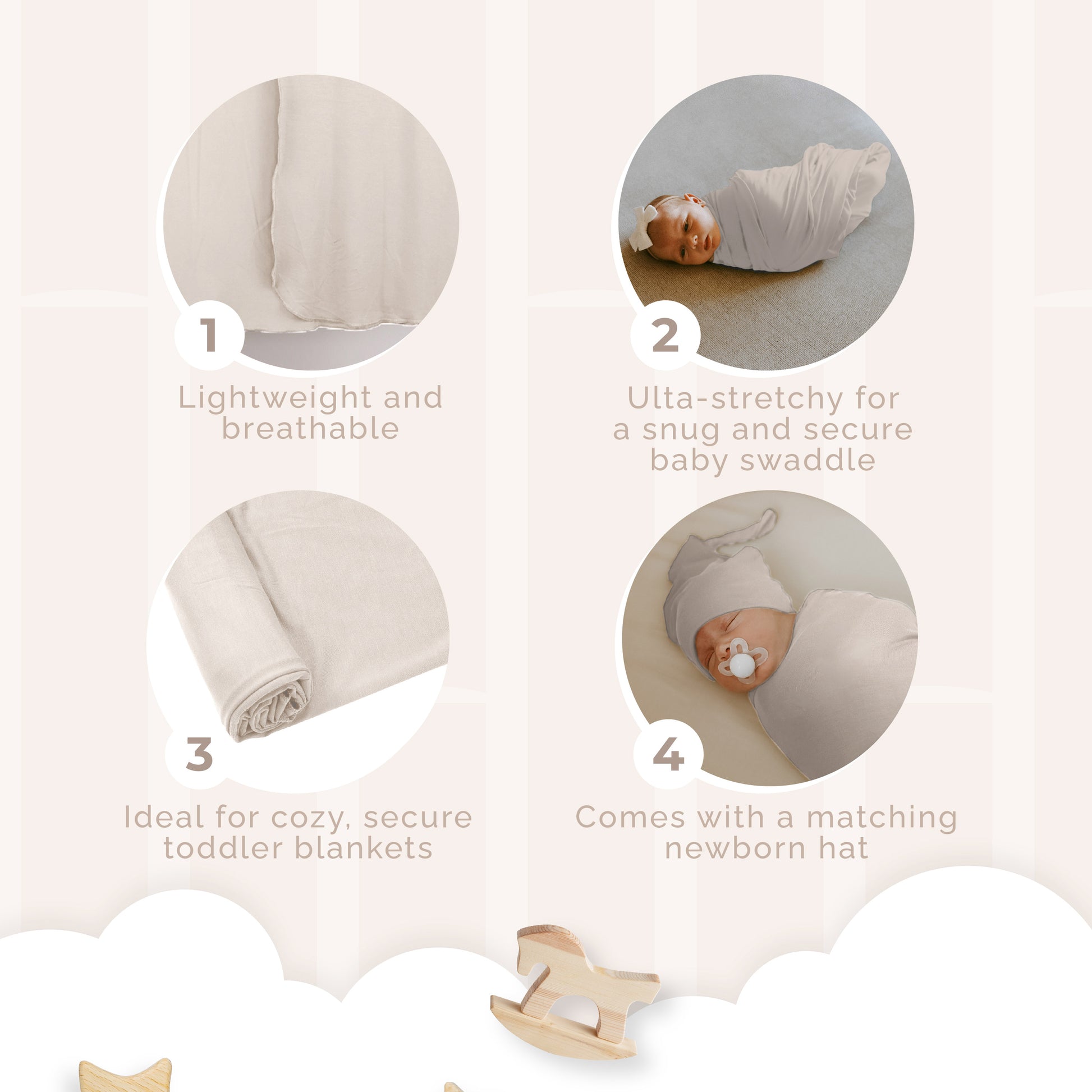 1

Lightweight and breathable

2

Ulta-stretchy for a snug and secure baby swaddle

3

Ideal for cozy, secure toddler blankets

4

Comes with a matching newborn hat