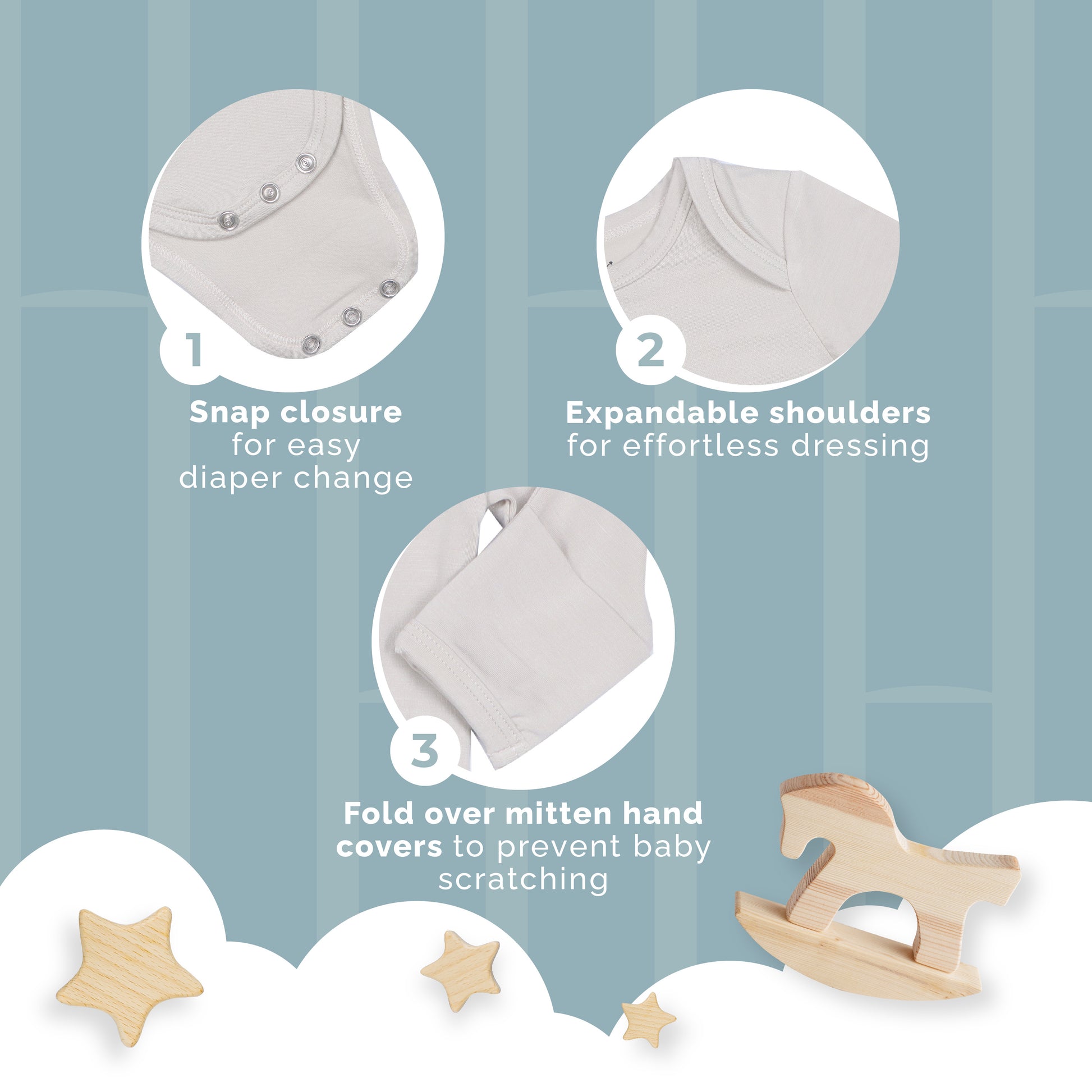 1

Snap closure
for easy
diaper change

2

Expandable shoulders
for effortless dressing

3

Fold over mitten hand covers to prevent baby scratching