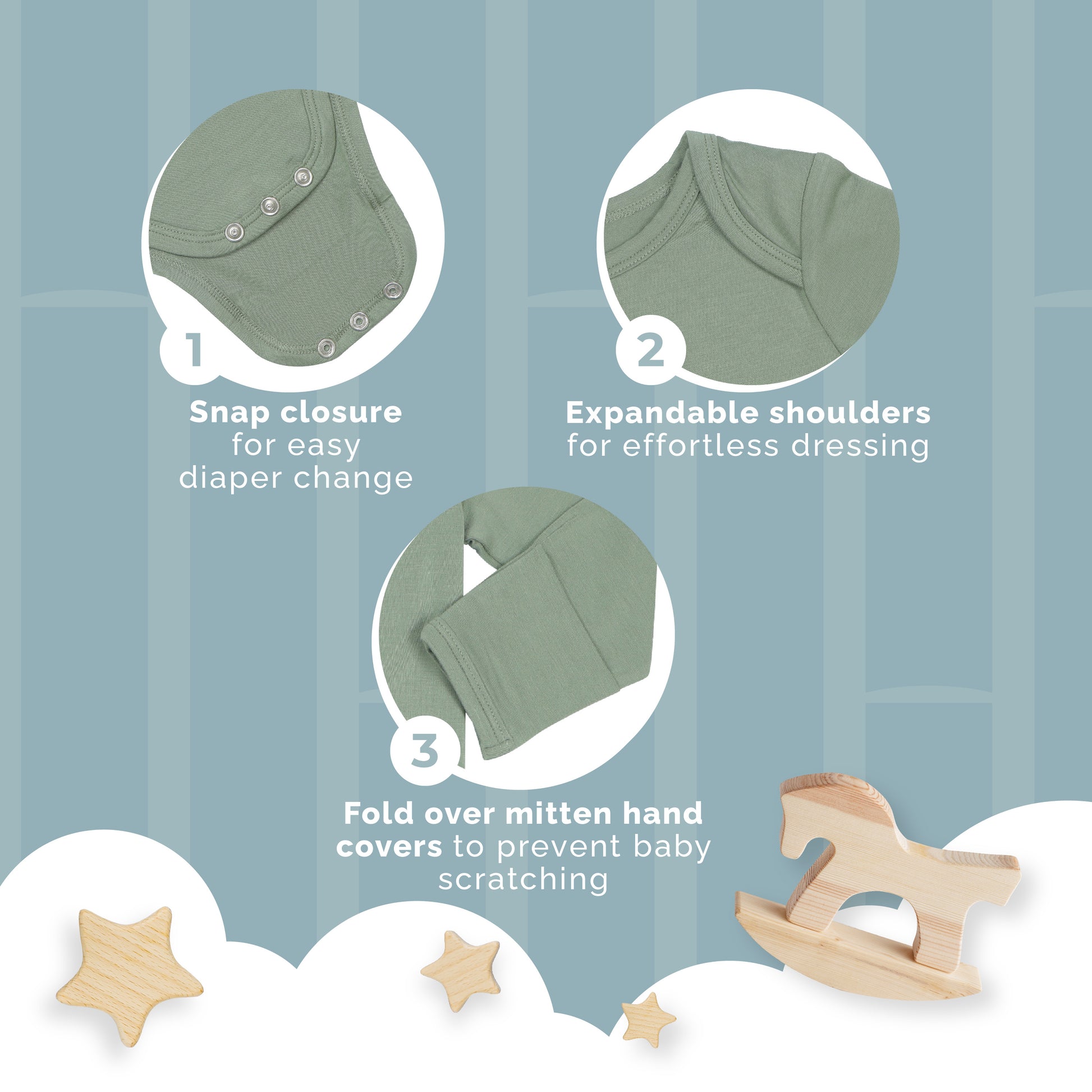 1

Snap closure for easy diaper change

2

Expandable shoulders for effortless dressing

3

Fold over mitten hand covers to prevent baby scratching