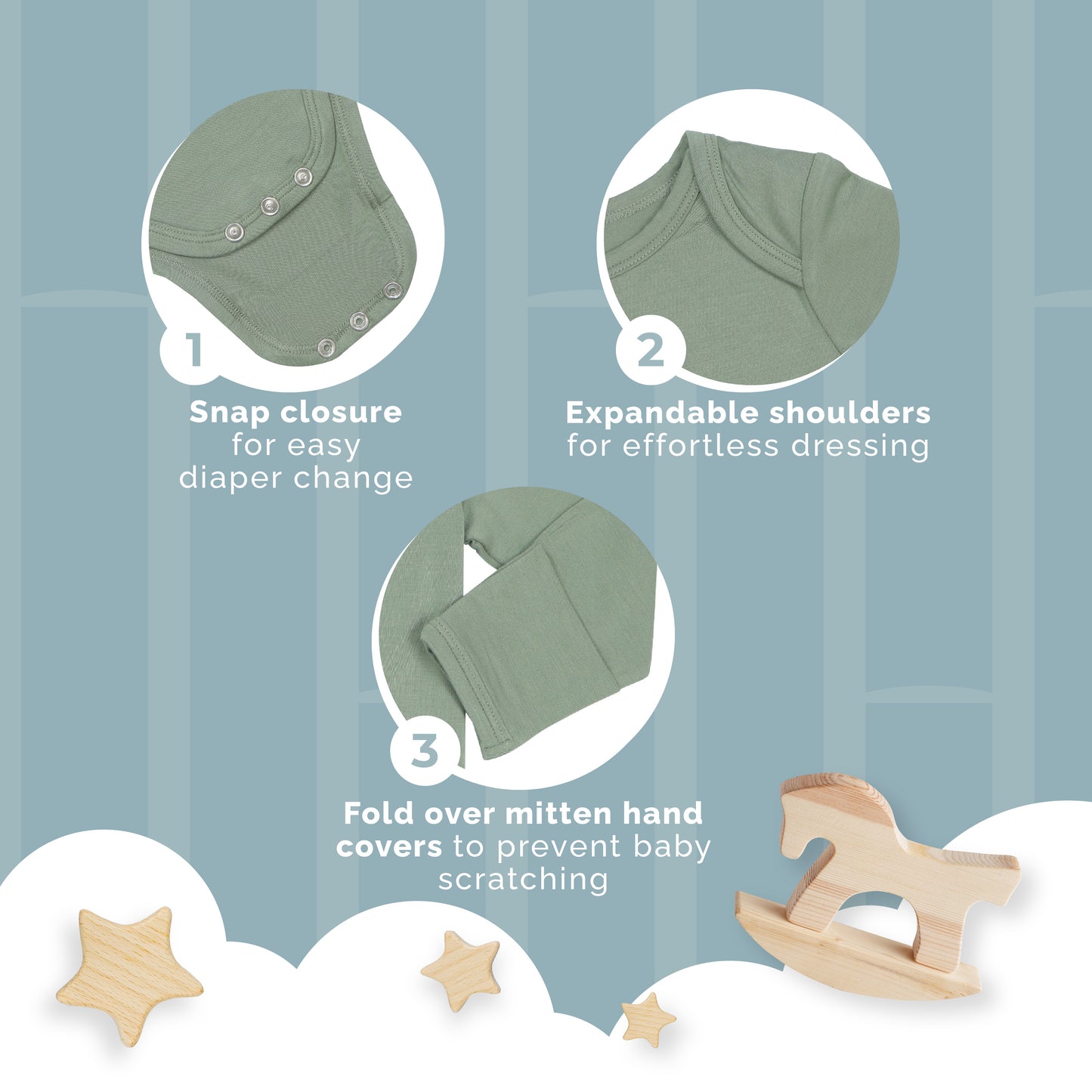 1

Snap closure for easy diaper change

2

Expandable shoulders for effortless dressing

3

Fold over mitten hand covers to prevent baby scratching